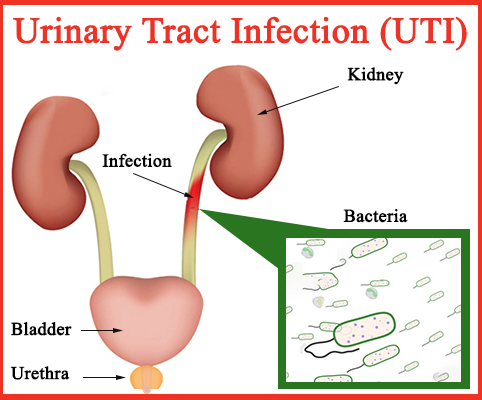 Urinary Tract Infection (UTI)

Kidney

Infection

Bacteria

Bladder

Urethra